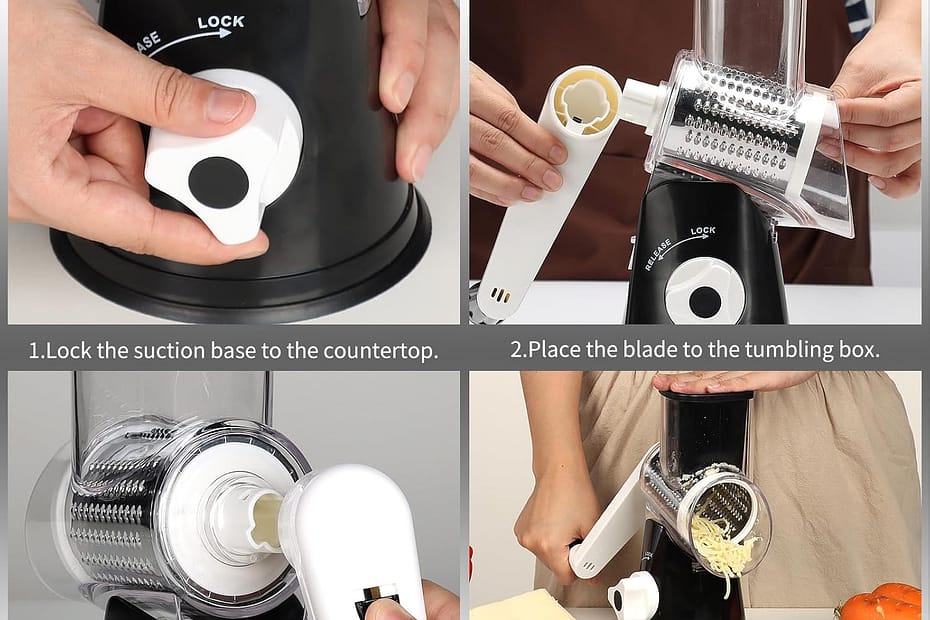 ASE LOCK

RELEASE LOCK

1.Lock the suction base to the countertop.

2.Place the blade to the tumbling box.